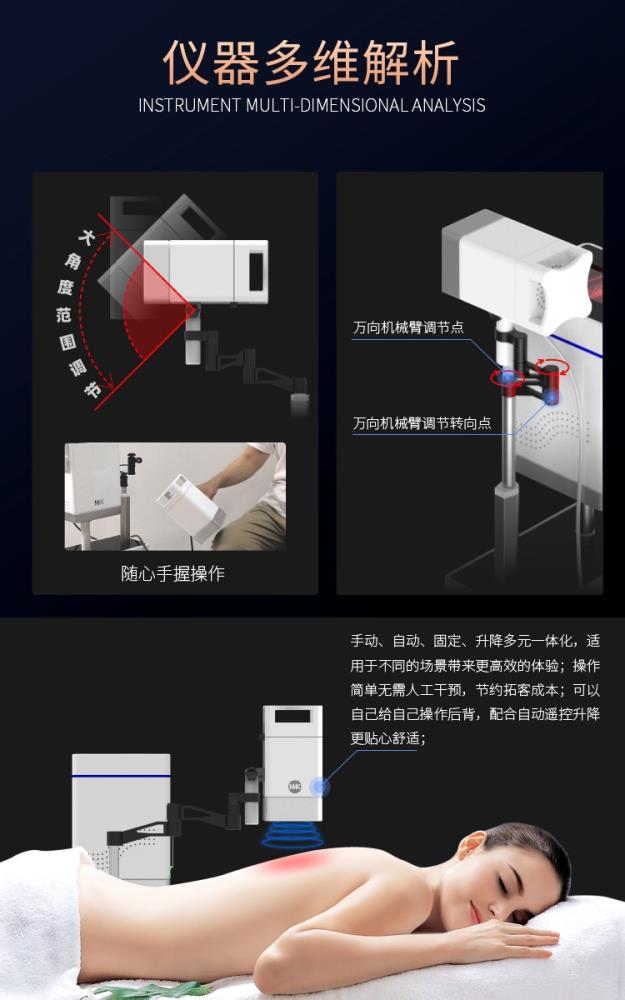 仪器多维解析
INSTRUMENT MULTI-DIMENSIONAL ANALYSIS

大角度范围调节

随心手握操作

万向机械臂调节点

万向机械臂调节转向点

手动、自动、固定、升降多元一体化，适用于不同的场景带来更高效的体验；操作简单无需人工干预，节约拓客成本；可以自己给自己操作后背，配合自动遥控升降更贴心舒适；